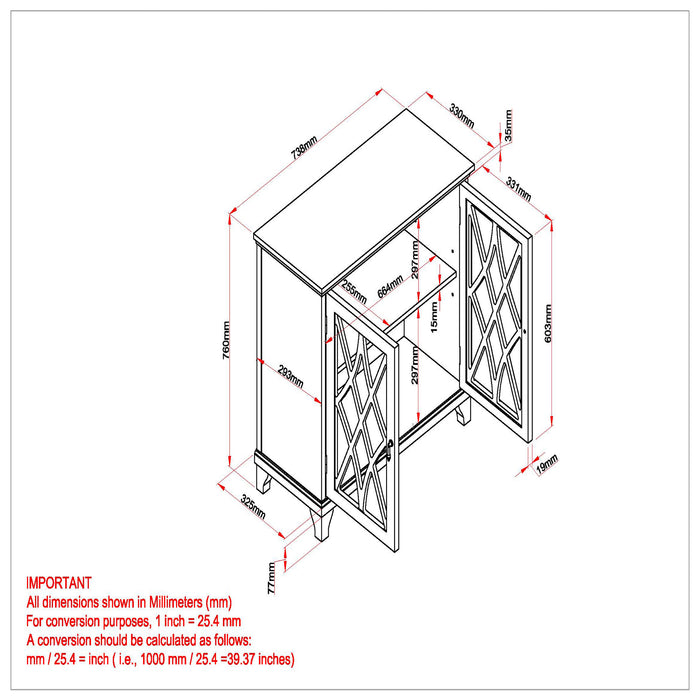 738mm
330mm
35mm
331mm
297mm
255mm
664mm
15mm
603mm
760mm
293mm
297mm
19mm
325mm
77mm

IMPORTANT
All dimensions shown in Millimeters (mm)
For conversion purposes, 1 inch = 25.4 mm
A conversion should be calculated as follows:
mm / 25.4 = inch ( i.e., 1000 mm / 25.4 =39.37 inches)