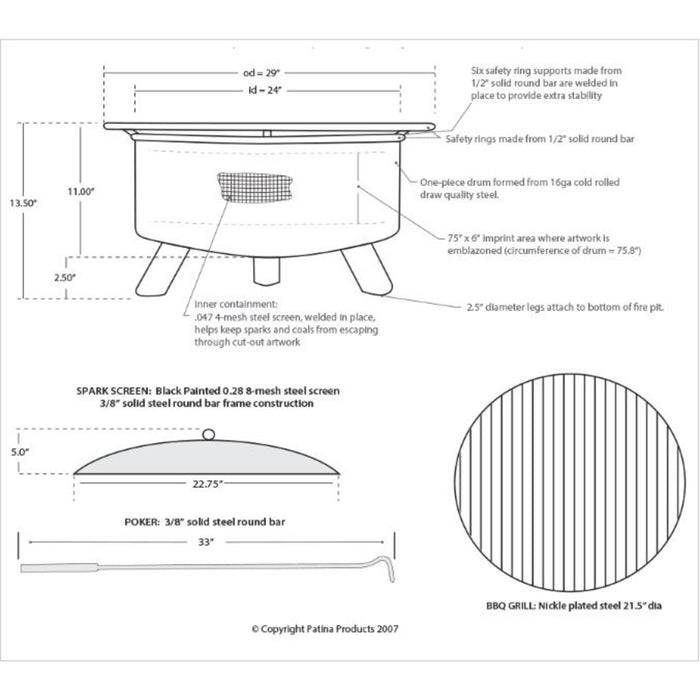 od = 29"

id = 24"

Six safety ring supports made from 1/2" solid round bar are welded in place to provide extra stability

Safety rings made from 1/2" solid round bar

One-piece drum formed from 16ga cold rolled draw quality steel.

75" x 6" imprint area where artwork is emblazoned (circumference of drum = 75.8")

2.5" diameter legs attach to bottom of fire pit.

13.50"

11.00"

2.50"

Inner containment: .047 4-mesh steel screen, welded in place, helps keep sparks and coals from escaping through cut-out artwork

SPARK SCREEN: Black Painted 0.28 8-mesh steel screen 3/8" solid steel round bar frame construction

5.0"

22.75"

POKER: 3/8" solid steel round bar

33"

BBQ GRILL: Nickle plated steel 21.5" dia

© Copyright Patina Products 2007