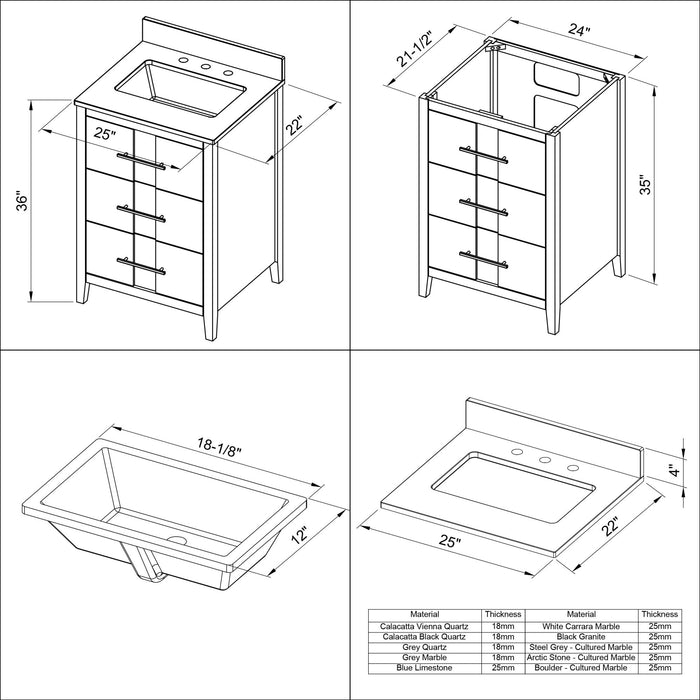 25"

22"

36"

21-1/2"

24"

35"

18-1/8"

12"

4"

25"

22"

| Material | Thickness | Material | Thickness |
|---|---|---|---|
| Calacatta Vienna Quartz | 18mm | White Carrara Marble | 25mm |
| Calacatta Black Quartz | 18mm | Black Granite | 25mm |
| Grey Quartz | 18mm | Steel Grey - Cultured Marble | 25mm |
| Grey Marble | 18mm | Arctic Stone - Cultured Marble | 25mm |
| Blue Limestone | 25mm | Boulder - Cultured Marble | 25mm |