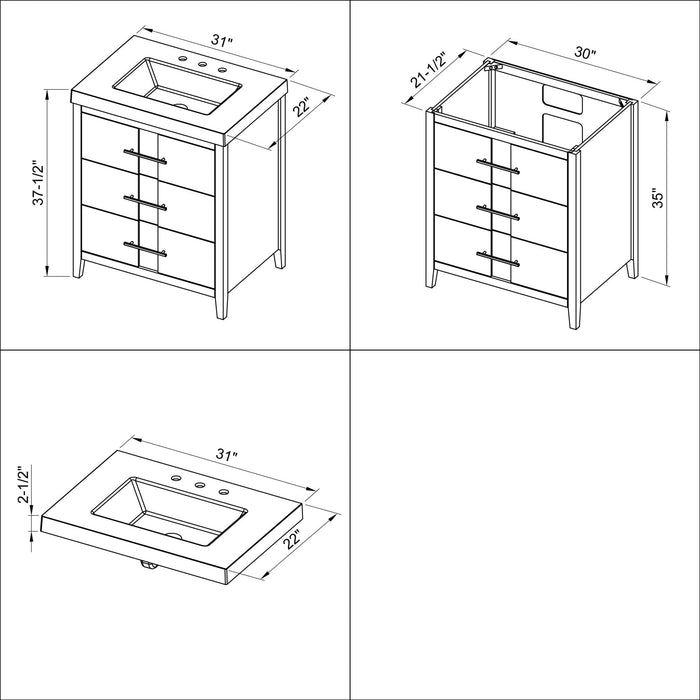 31"
22"
37-1/2"

21-1/2"
30"
35"

31"
2-1/2"
22"