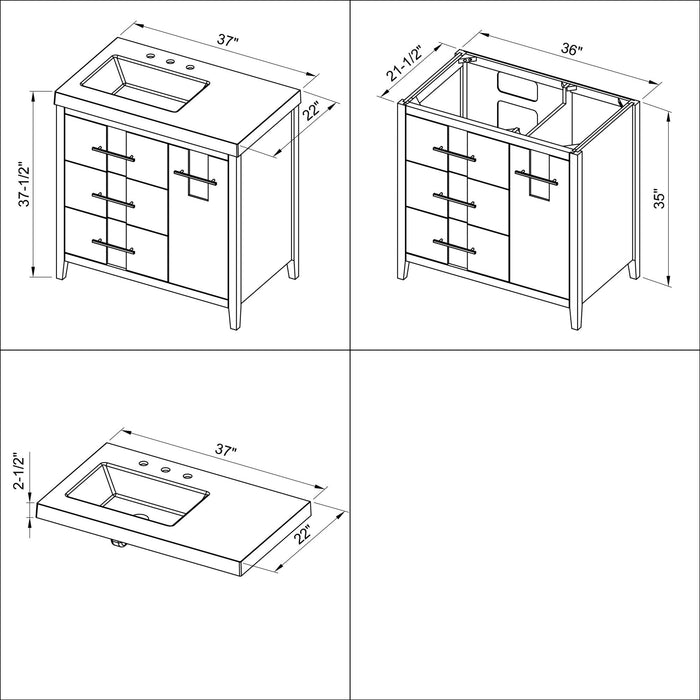 37"

22"

37-1/2"

21-1/2"

36"

35"

37"

2-1/2"

22"