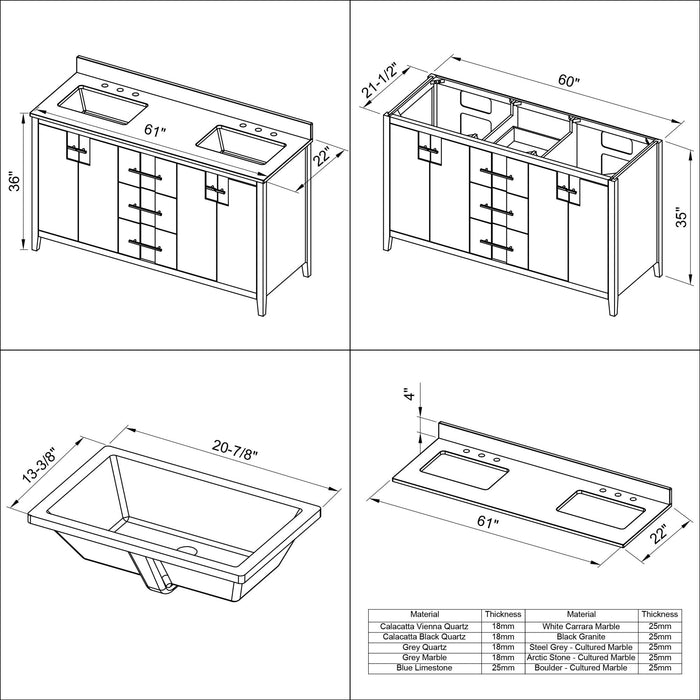 61"
36"
22"

21-1/2"
60"
35"

13-3/8"
20-7/8"

4"
61"
22"

| Material | Thickness | Material | Thickness |
|---|---|---|---|
| Calacatta Vienna Quartz | 18mm | White Carrara Marble | 25mm |
| Calacatta Black Quartz | 18mm | Black Granite | 25mm |
| Grey Quartz | 18mm | Steel Grey - Cultured Marble | 25mm |
| Grey Marble | 18mm | Arctic Stone - Cultured Marble | 25mm |
| Blue Limestone | 25mm | Boulder - Cultured Marble | 25mm |