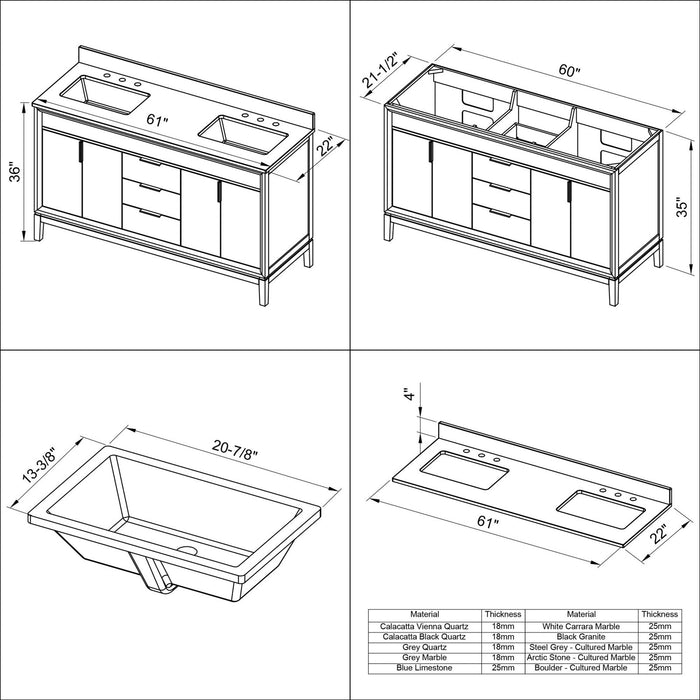 36"
61"
22"

21-1/2"
60"
35"

13-3/8"
20-7/8"

4"
61"
22"

| Material | Thickness | Material | Thickness |
|---|---|---|---|
| Calacatta Vienna Quartz | 18mm | White Carrara Marble | 25mm |
| Calacatta Black Quartz | 18mm | Black Granite | 25mm |
| Grey Quartz | 18mm | Steel Grey - Cultured Marble | 25mm |
| Grey Marble | 18mm | Arctic Stone - Cultured Marble | 25mm |
| Blue Limestone | 25mm | Boulder - Cultured Marble | 25mm |